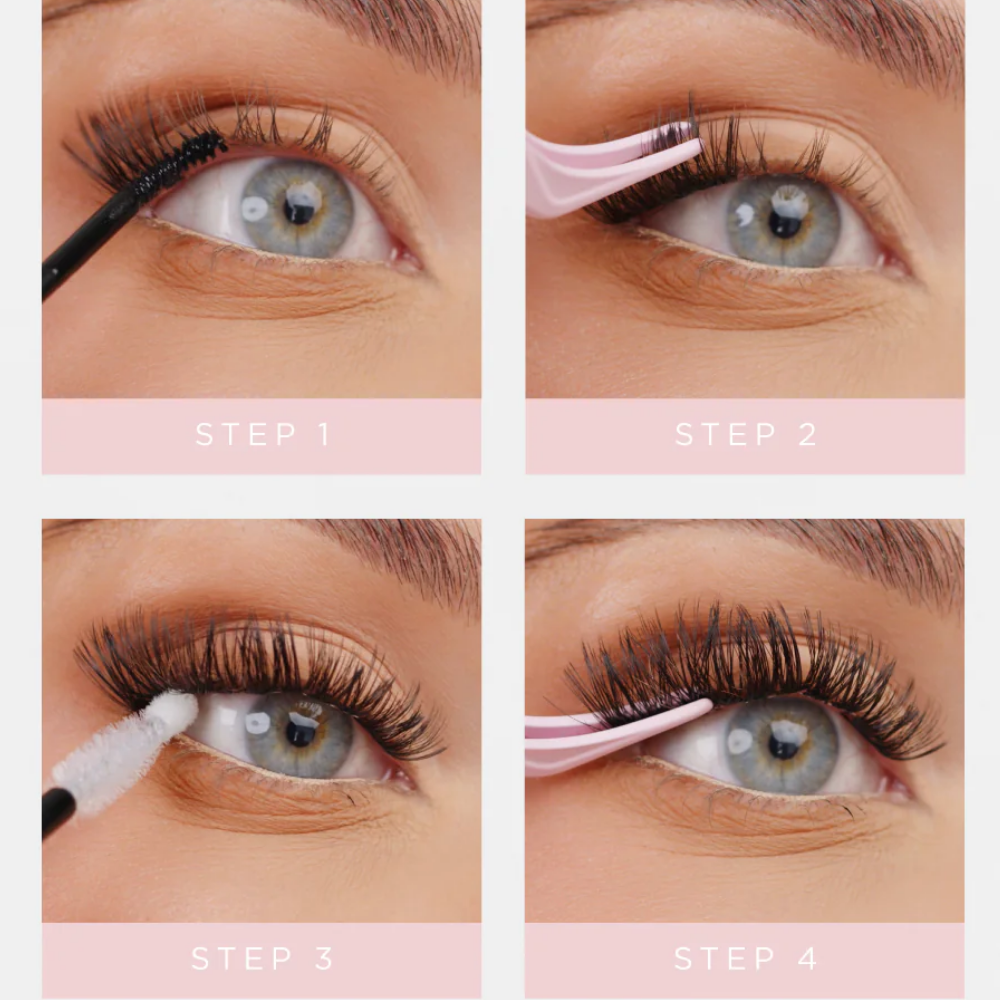 STEP 1

STEP 2

STEP 3

STEP 4